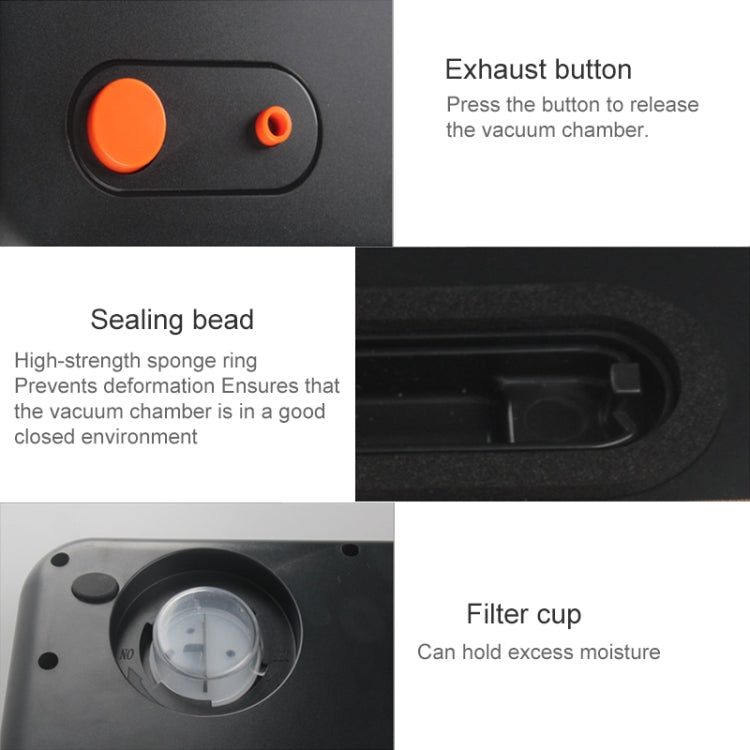 Exhaust button
Press the button to release the vacuum chamber.

Sealing bead
High-strength sponge ring Prevents deformation Ensures that the vacuum chamber is in a good closed environment

NO

Filter cup
Can hold excess moisture