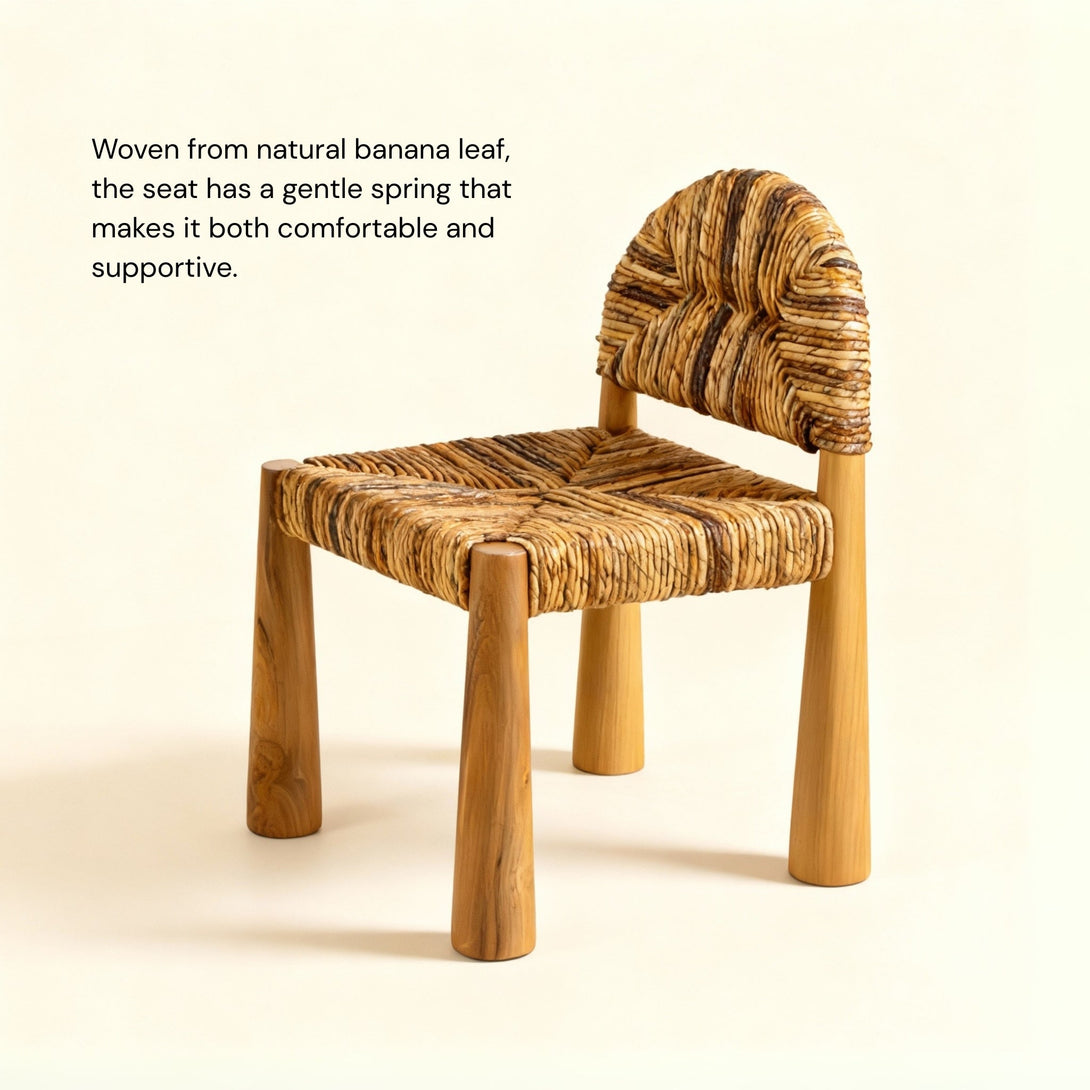 Woven from natural banana leaf, the seat has a gentle spring that makes it both comfortable and supportive.