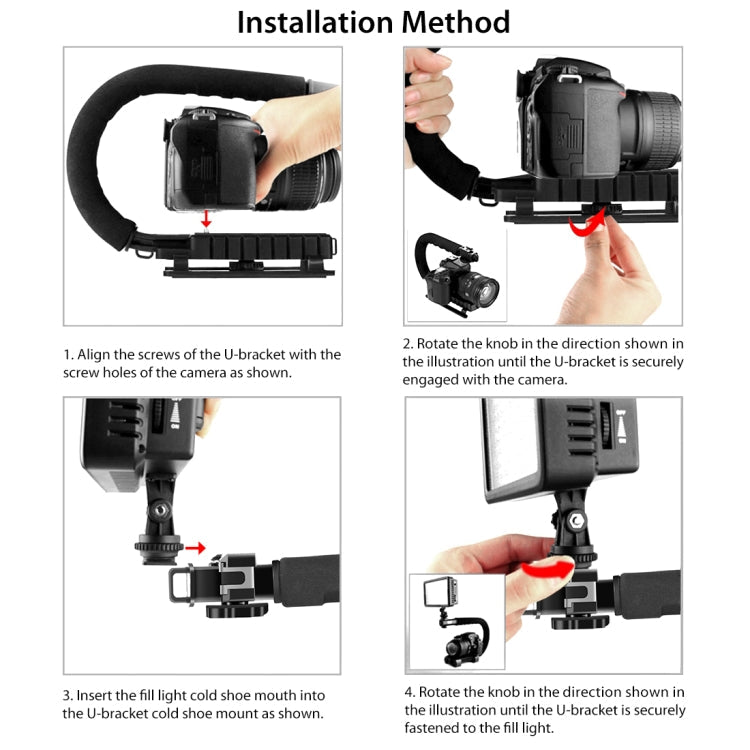 Installation Method

1. Align the screws of the U-bracket with the screw holes of the camera as shown.

2. Rotate the knob in the direction shown in the illustration until the U-bracket is securely engaged with the camera.

3. Insert the fill light cold shoe mouth into the U-bracket cold shoe mount as shown.

4. Rotate the knob in the direction shown in the illustration until the U-bracket is securely fastened to the fill light.